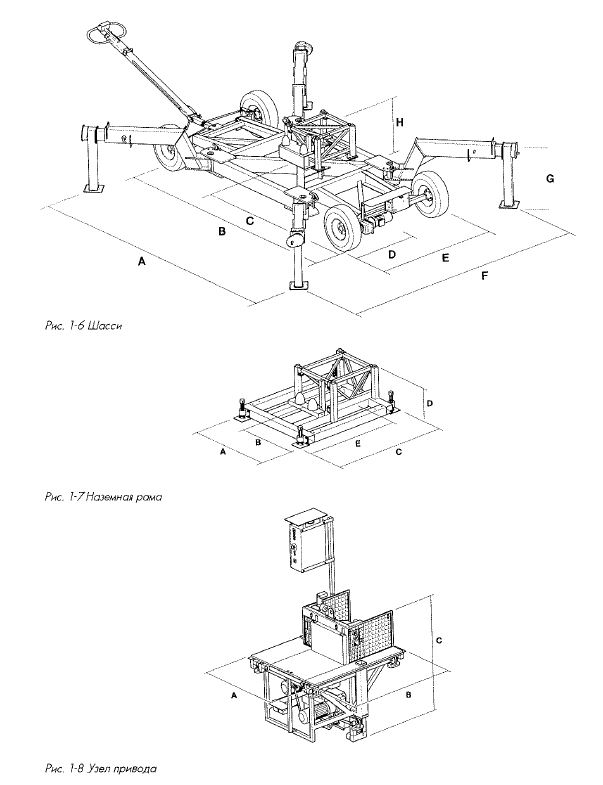 H

G

C

B

A

D

E

F

Рис. 1-6 Шасси

D

A

B

E

C

Рис. 1-7 Наземная рама

C

A

B

Рис. 1-8 Узел привода